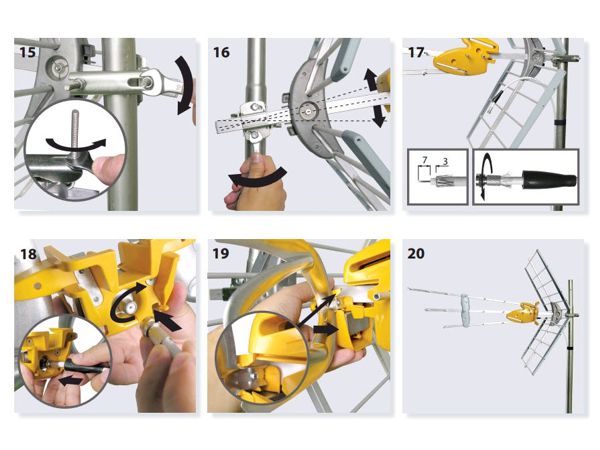 15

16

17

7 3

18

19

20