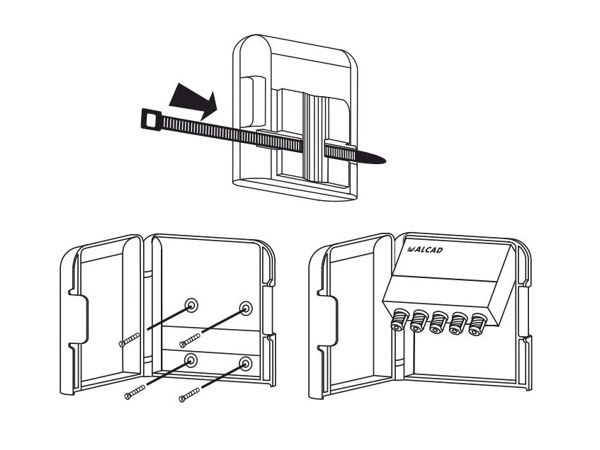 ALCAD