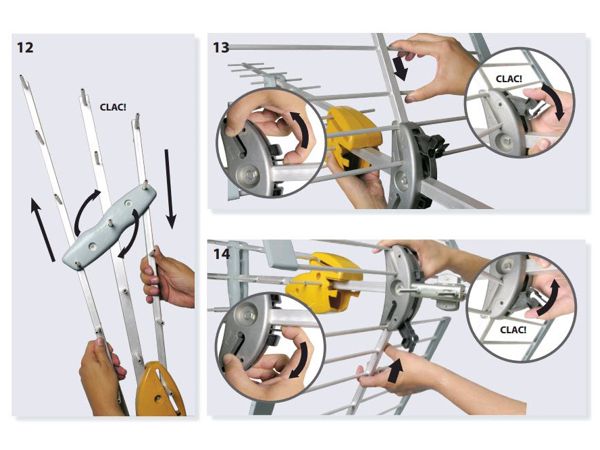 12

CLAC!

13

CLAC!

14

CLAC!