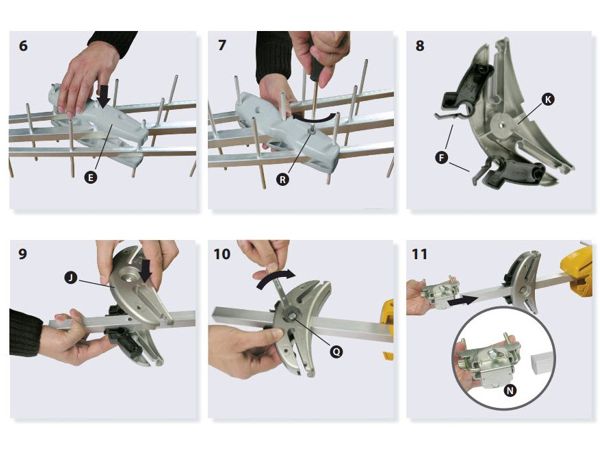 6

E

7

R

8

K

F

9

J

10

Q

11

N