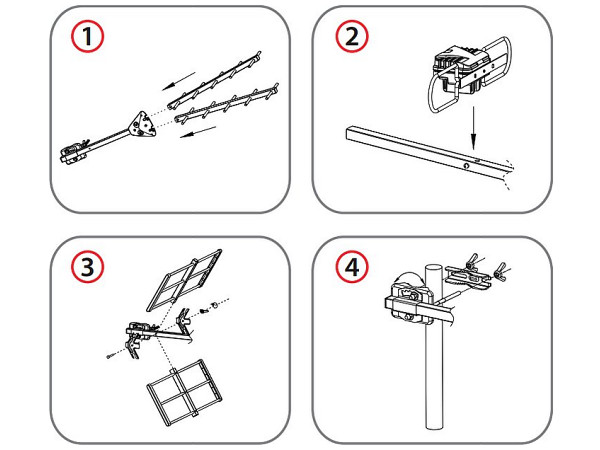 1

2

3

4